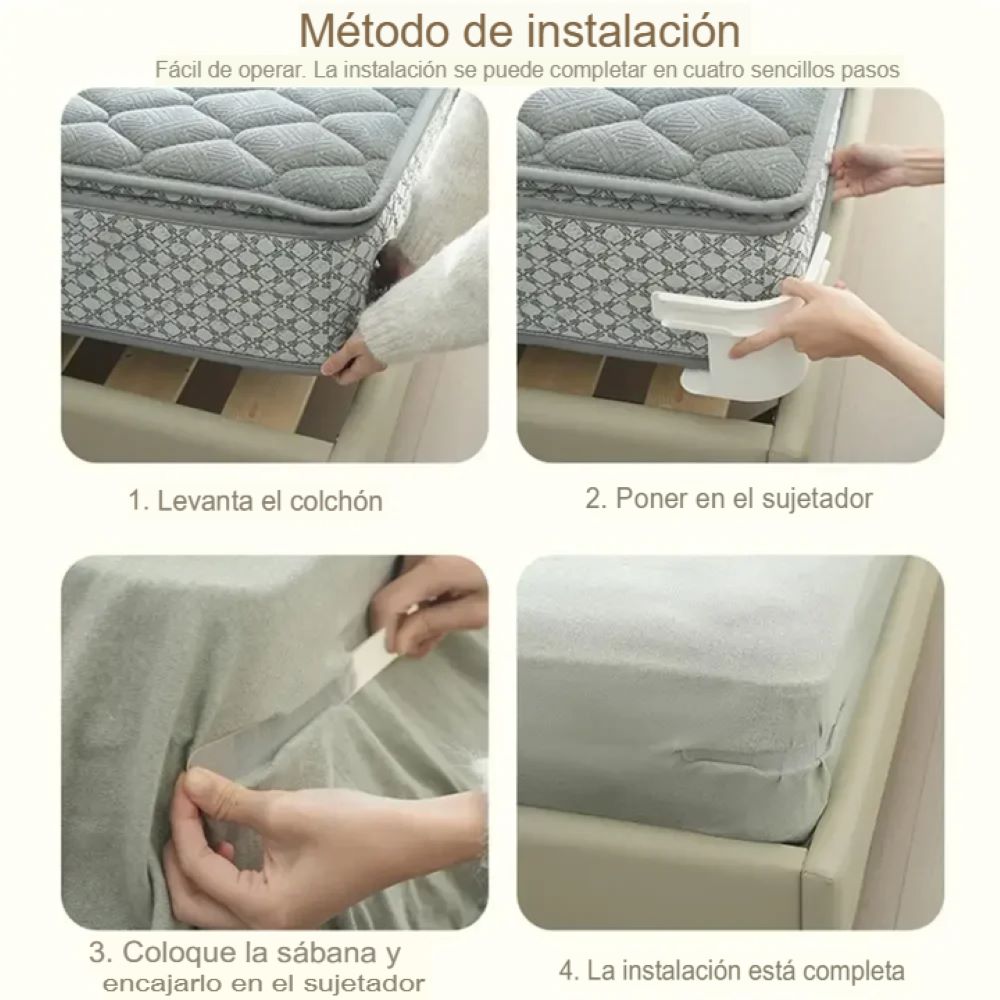 Método de instalación

Fácil de operar. La instalación se puede completar en cuatro sencillos pasos

1. Levanta el colchón

2. Poner en el sujetador

3. Coloque la sábana y encajarlo en el sujetador

4. La instalación está completa